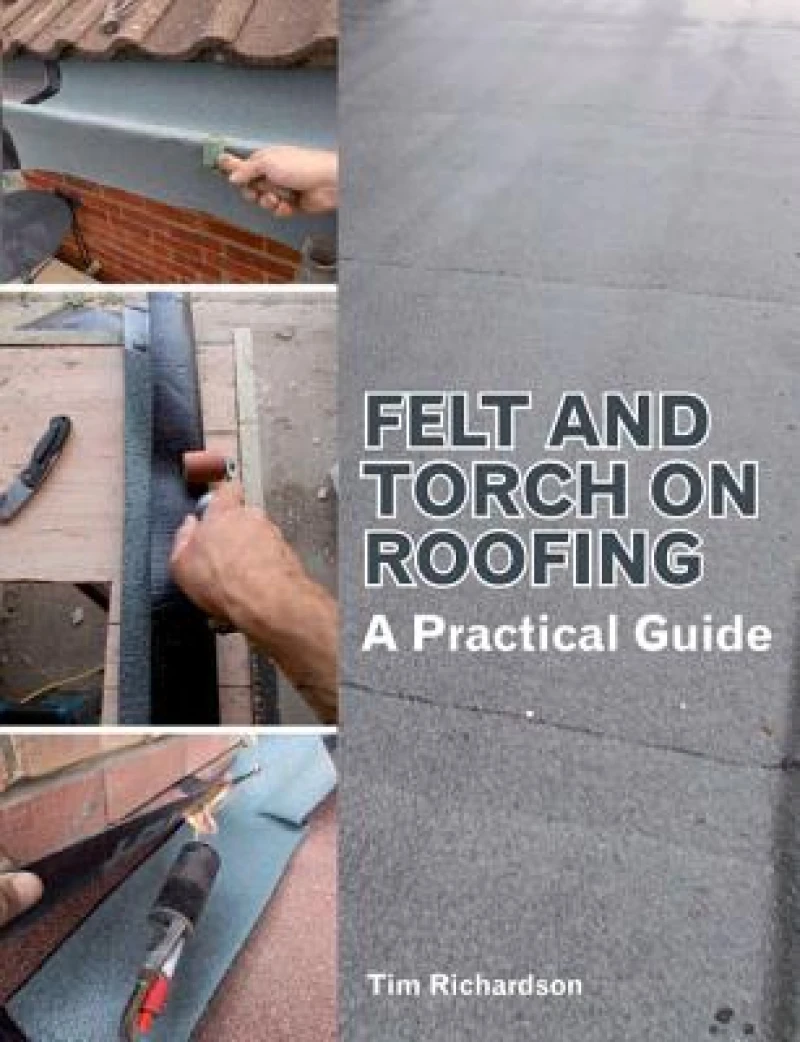 FELT AND TORCH ON ROOFING

A Practical Guide

Tim Richardson